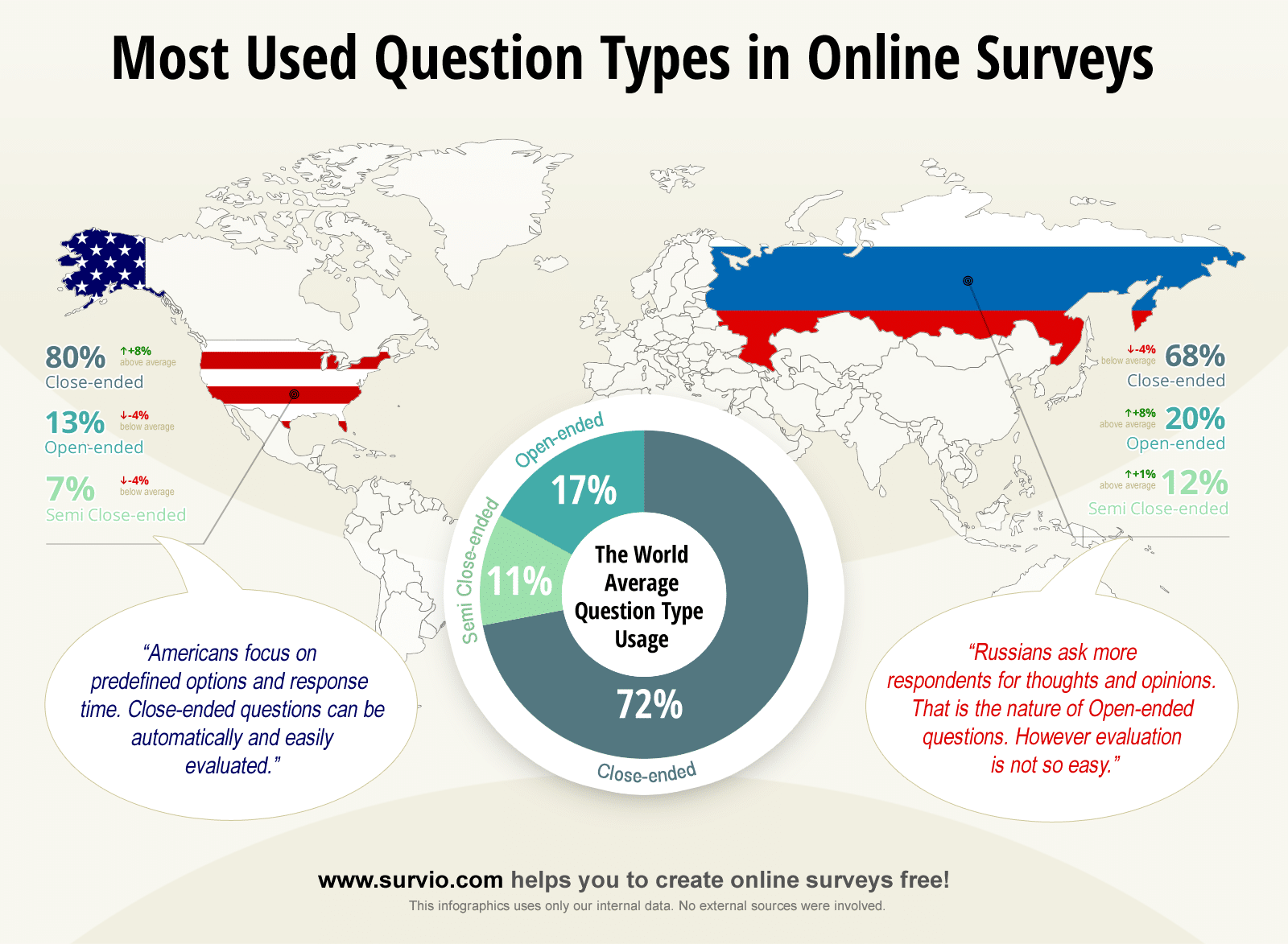 Most Used Question Types in Online Surveys

80% ↑+8% above average
Close-ended

13% ↓-4% below average
Open-ended

7% ↓-4% below average
Semi Close-ended

↓-4% below average 68%
Close-ended

↑+8% above average 20%
Open-ended

↑+1% above average 12%
Semi Close-ended

Open-ended
17%
Semi Close-ended
11%
The World Average Question Type Usage
72%
Close-ended

“Americans focus on predefined options and response time. Close-ended questions can be automatically and easily evaluated.”

“Russians ask more respondents for thoughts and opinions. That is the nature of Open-ended questions. However evaluation is not so easy.”

www.survio.com helps you to create online surveys free!
This infographics uses only our internal data. No external sources were involved.